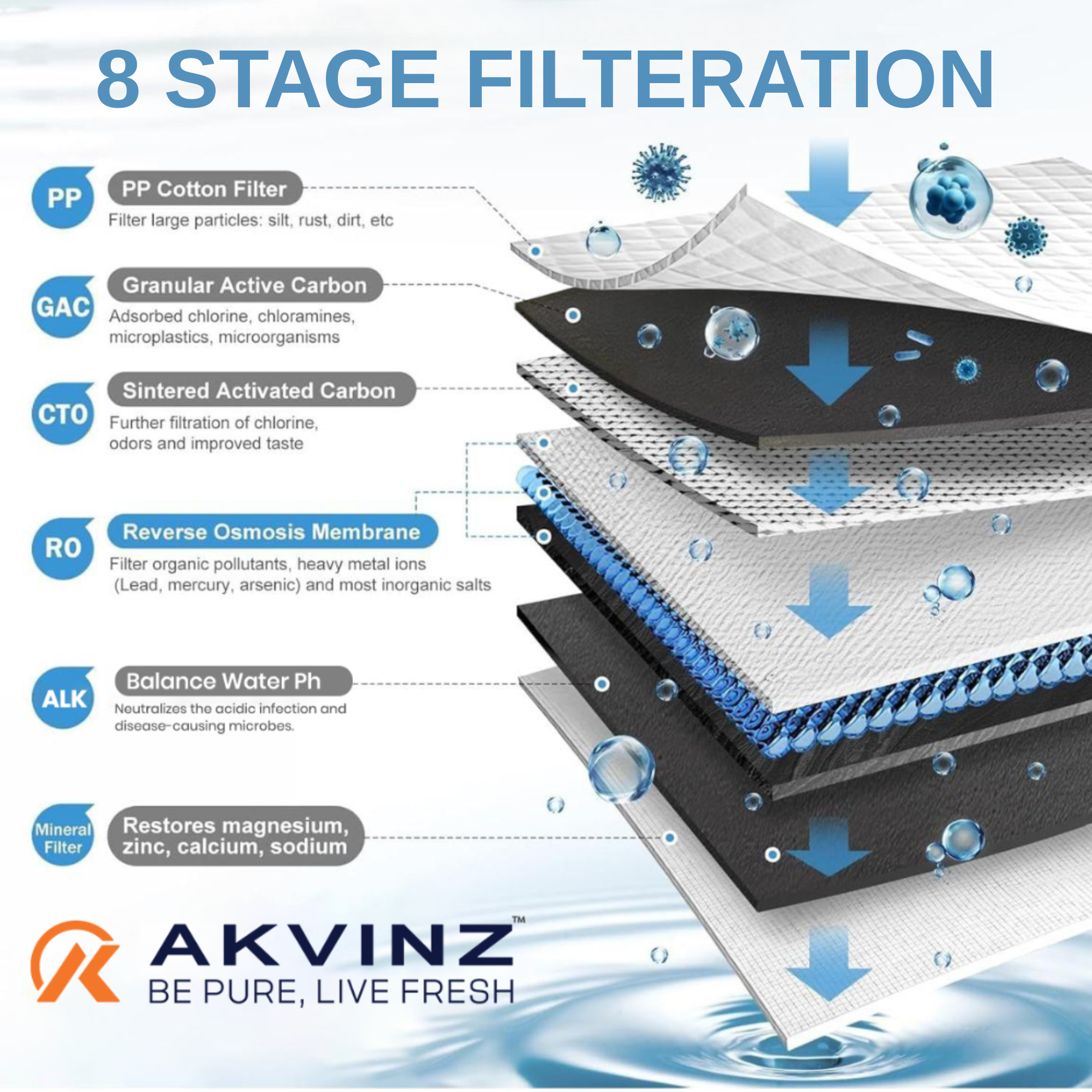 8 STAGE FILTERATION

PP
PP Cotton Filter
Filter large particles: silt, rust, dirt, etc

GAC
Granular Active Carbon
Adsorbed chlorine, chloramines, microplastics, microorganisms

CTO
Sintered Activated Carbon
Further filtration of chlorine, odors and improved taste

RO
Reverse Osmosis Membrane
Filter organic pollutants, heavy metal ions (Lead, mercury, arsenic) and most inorganic salts

ALK
Balance Water Ph
Neutralizes the acidic infection and disease-causing microbes.

Mineral Filter
Restores magnesium, zinc, calcium, sodium

AKVINZ™
BE PURE, LIVE FRESH